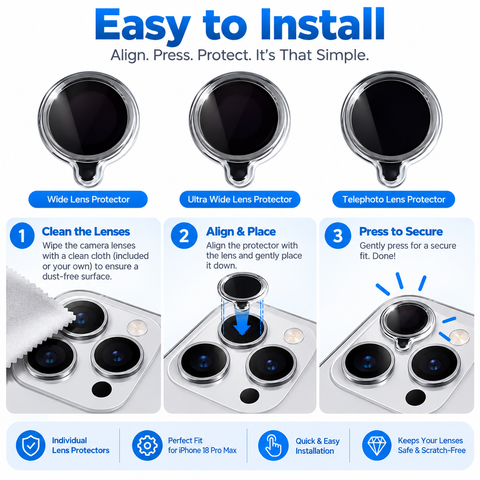 Easy to Install

Align. Press. Protect. It's That Simple.

Wide Lens Protector

Ultra Wide Lens Protector

Telephoto Lens Protector

1 Clean the Lenses
Wipe the camera lenses with a clean cloth (included or your own) to ensure a dust-free surface.

2 Align & Place
Align the protector with the lens and gently place it down.

3 Press to Secure
Gently press for a secure fit. Done!

Individual Lens Protectors

Perfect Fit for iPhone 18 Pro Max

Quick & Easy Installation

Keeps Your Lenses Safe & Scratch-Free