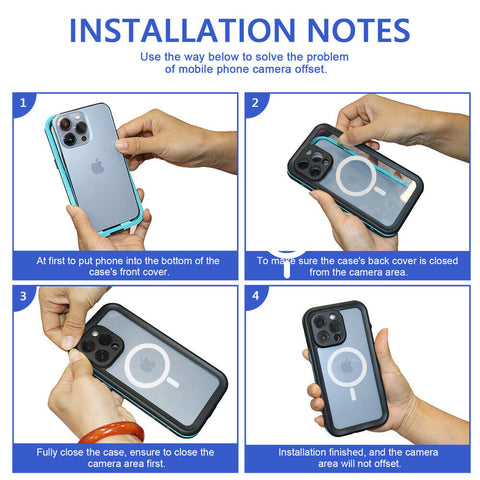 INSTALLATION NOTES

Use the way below to solve the problem of mobile phone camera offset.

1

At first to put phone into the bottom of the case's front cover.

2

To make sure the case's back cover is closed from the camera area.

3

Fully close the case, ensure to close the camera area first.

4

Installation finished, and the camera area will not offset.