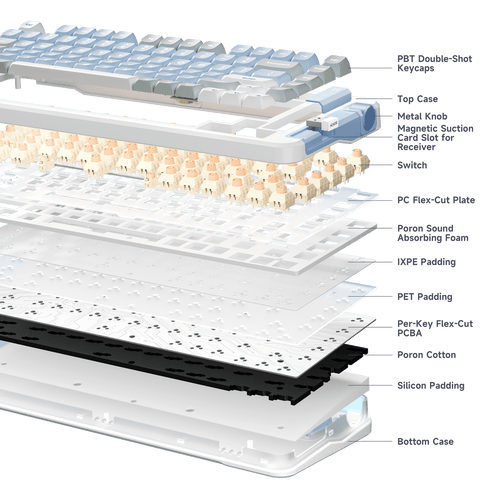 PBT Double-Shot Keycaps

Top Case

Metal Knob

Magnetic Suction Card Slot for Receiver

Switch

PC Flex-Cut Plate

Poron Sound Absorbing Foam

IXPE Padding

PET Padding

Per-Key Flex-Cut PCBA

Poron Cotton

Silicon Padding

Bottom Case