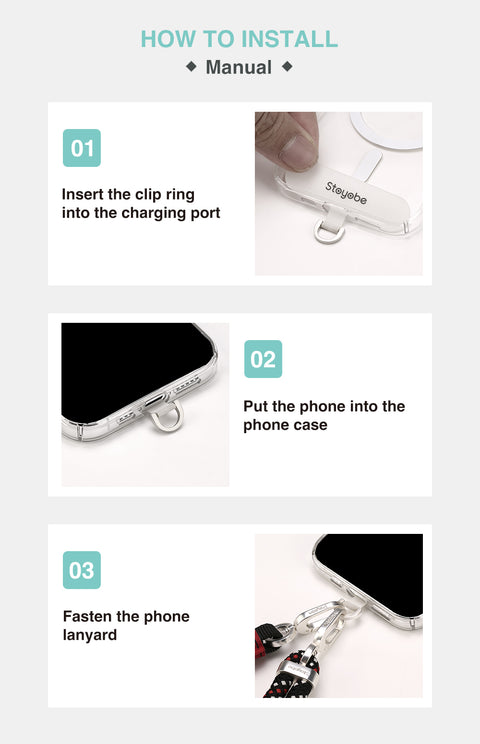 HOW TO INSTALL

◆ Manual ◆

01

Insert the clip ring into the charging port

Stoyobe

02

Put the phone into the phone case

03

Fasten the phone lanyard