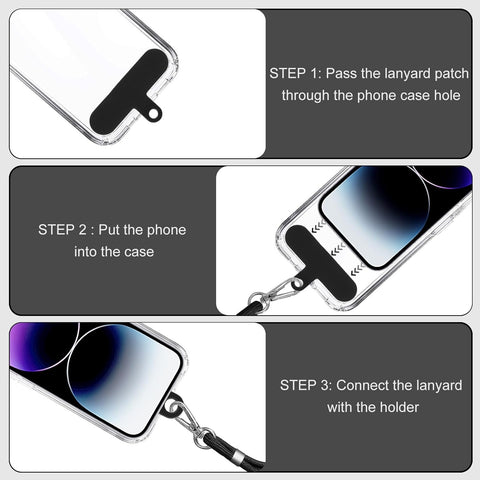 STEP 1: Pass the lanyard patch through the phone case hole

STEP 2 : Put the phone into the case

STEP 3: Connect the lanyard with the holder